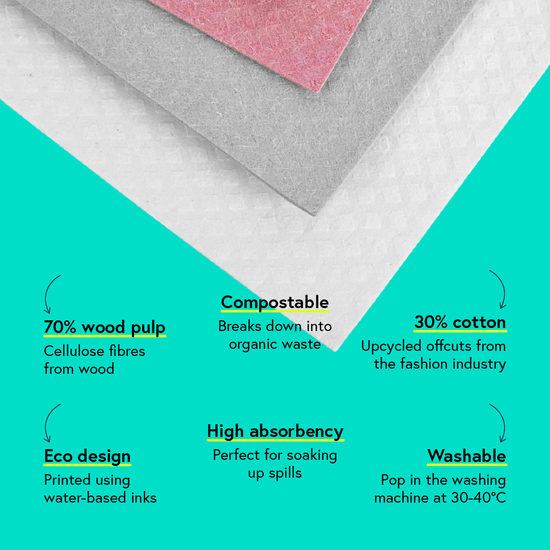 70% wood pulp
Cellulose fibres from wood

Compostable
Breaks down into organic waste

30% cotton
Upcycled offcuts from the fashion industry

Eco design
Printed using water-based inks

High absorbency
Perfect for soaking up spills

Washable
Pop in the washing machine at 30-40°C