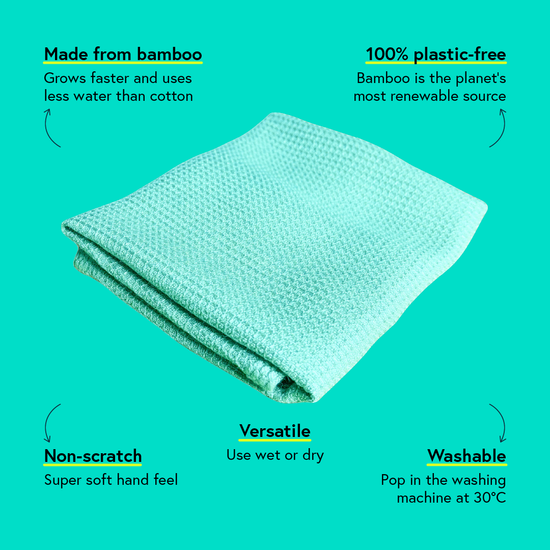 Made from bamboo
Grows faster and uses less water than cotton

100% plastic-free
Bamboo is the planet's most renewable source

Non-scratch
Super soft hand feel

Versatile
Use wet or dry

Washable
Pop in the washing machine at 30°C