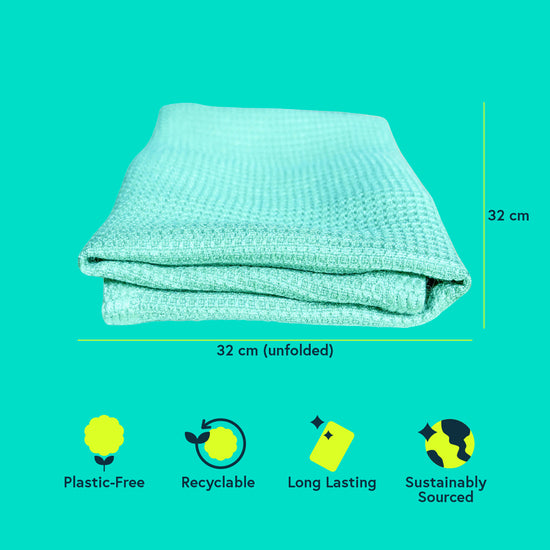 32 cm

32 cm (unfolded)

Plastic-Free

Recyclable

Long Lasting

Sustainably Sourced