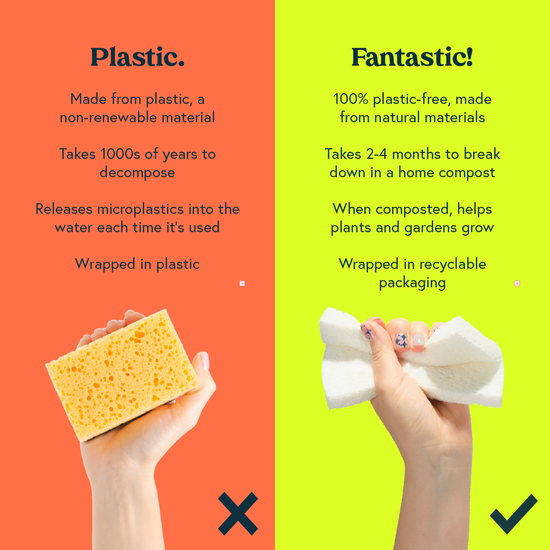 Plastic.

Made from plastic, a non-renewable material

Takes 1000s of years to decompose

Releases microplastics into the water each time it's used

Wrapped in plastic

Fantastic!

100% plastic-free, made from natural materials

Takes 2-4 months to break down in a home compost

When composted, helps plants and gardens grow

Wrapped in recyclable packaging