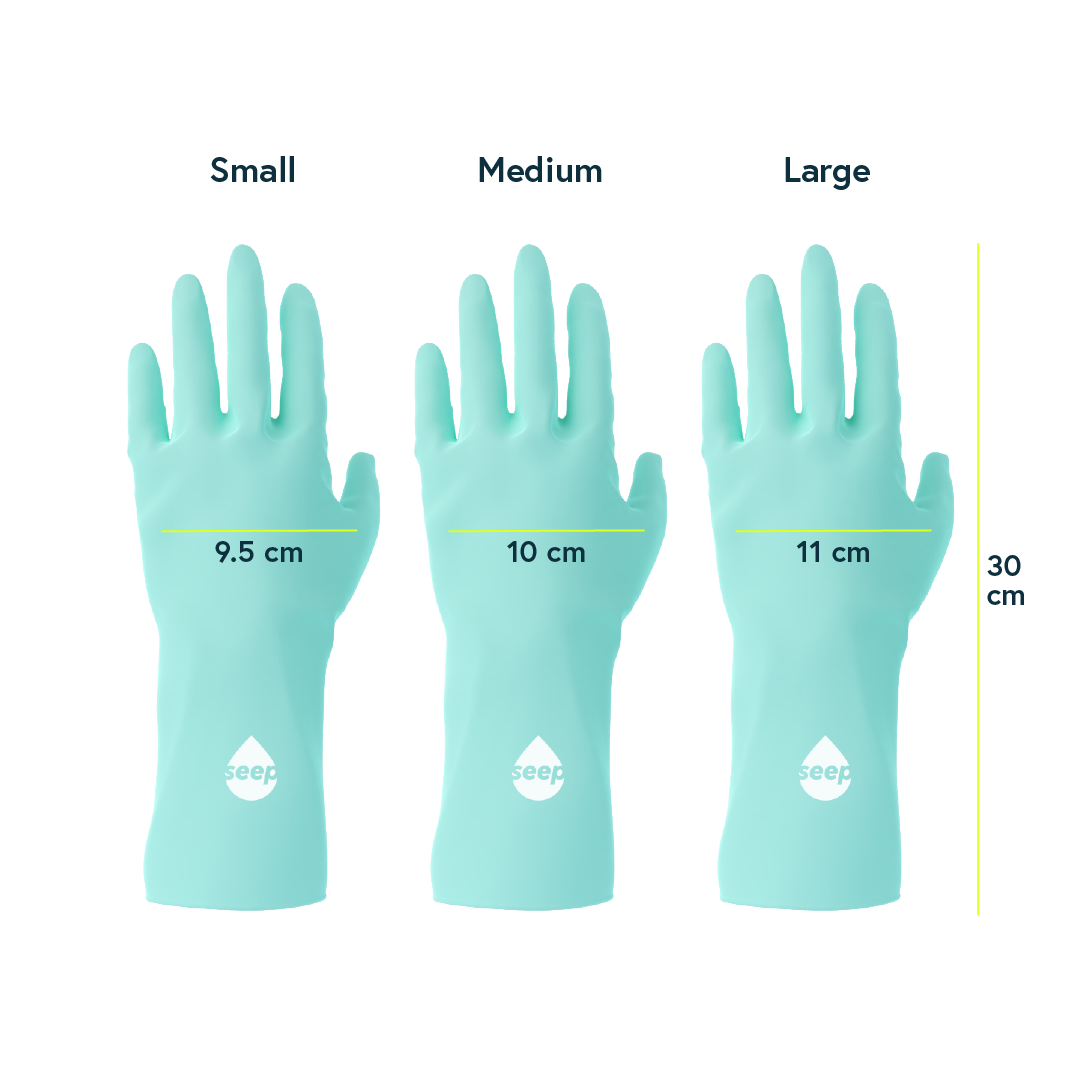 Small

Medium

Large

9.5 cm

10 cm

11 cm

30 cm

seep

seep

seep