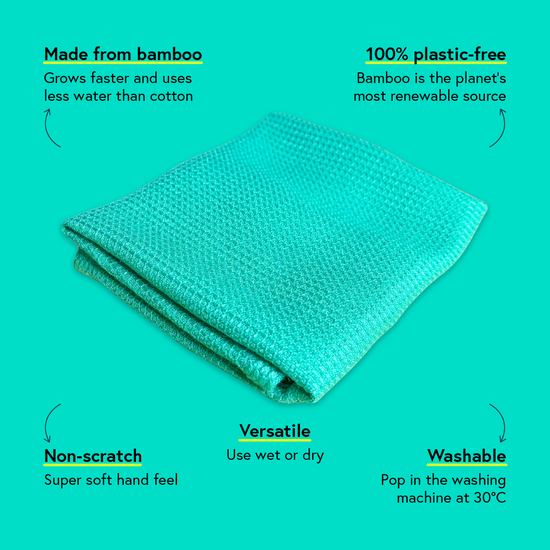 Made from bamboo
Grows faster and uses less water than cotton

100% plastic-free
Bamboo is the planet's most renewable source

Non-scratch
Super soft hand feel

Versatile
Use wet or dry

Washable
Pop in the washing machine at 30°C