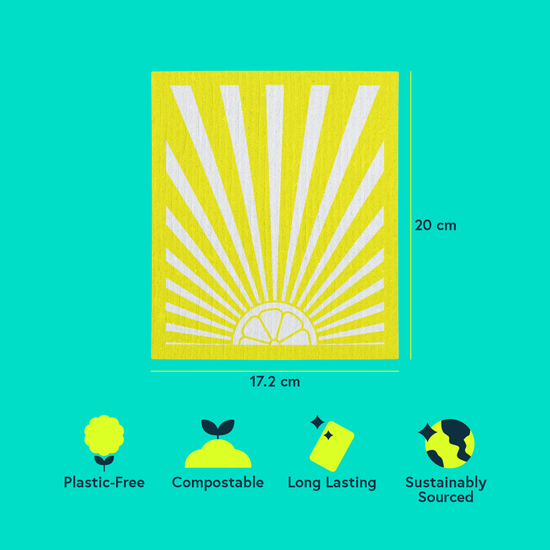 20 cm

17.2 cm

Plastic-Free

Compostable

Long Lasting

Sustainably Sourced