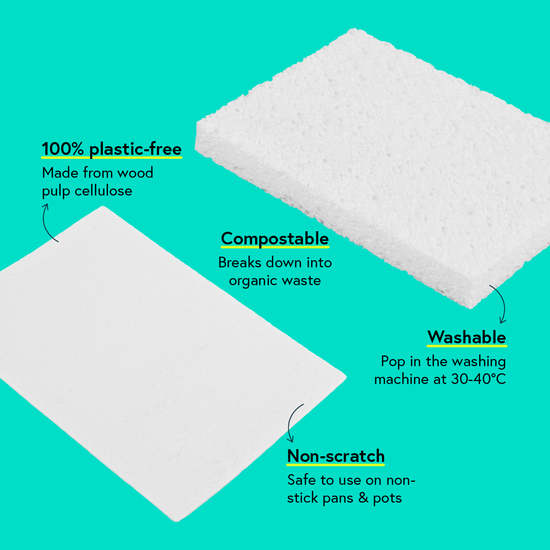 100% plastic-free
Made from wood pulp cellulose

Compostable
Breaks down into organic waste

Washable
Pop in the washing machine at 30-40°C

Non-scratch
Safe to use on non-stick pans & pots