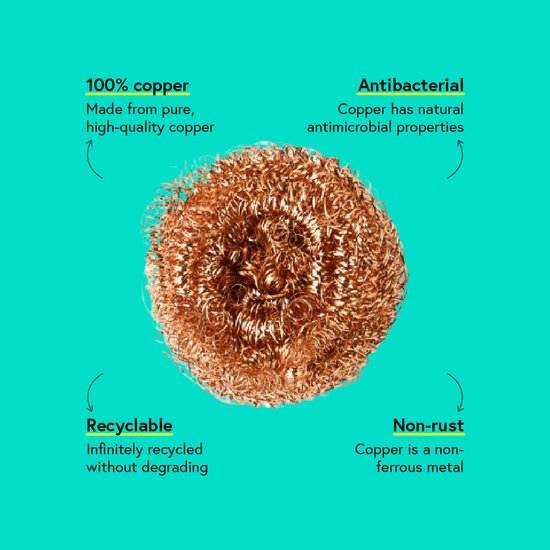 100% copper
Made from pure, high-quality copper

Antibacterial
Copper has natural antimicrobial properties

Recyclable
Infinitely recycled without degrading

Non-rust
Copper is a non-ferrous metal