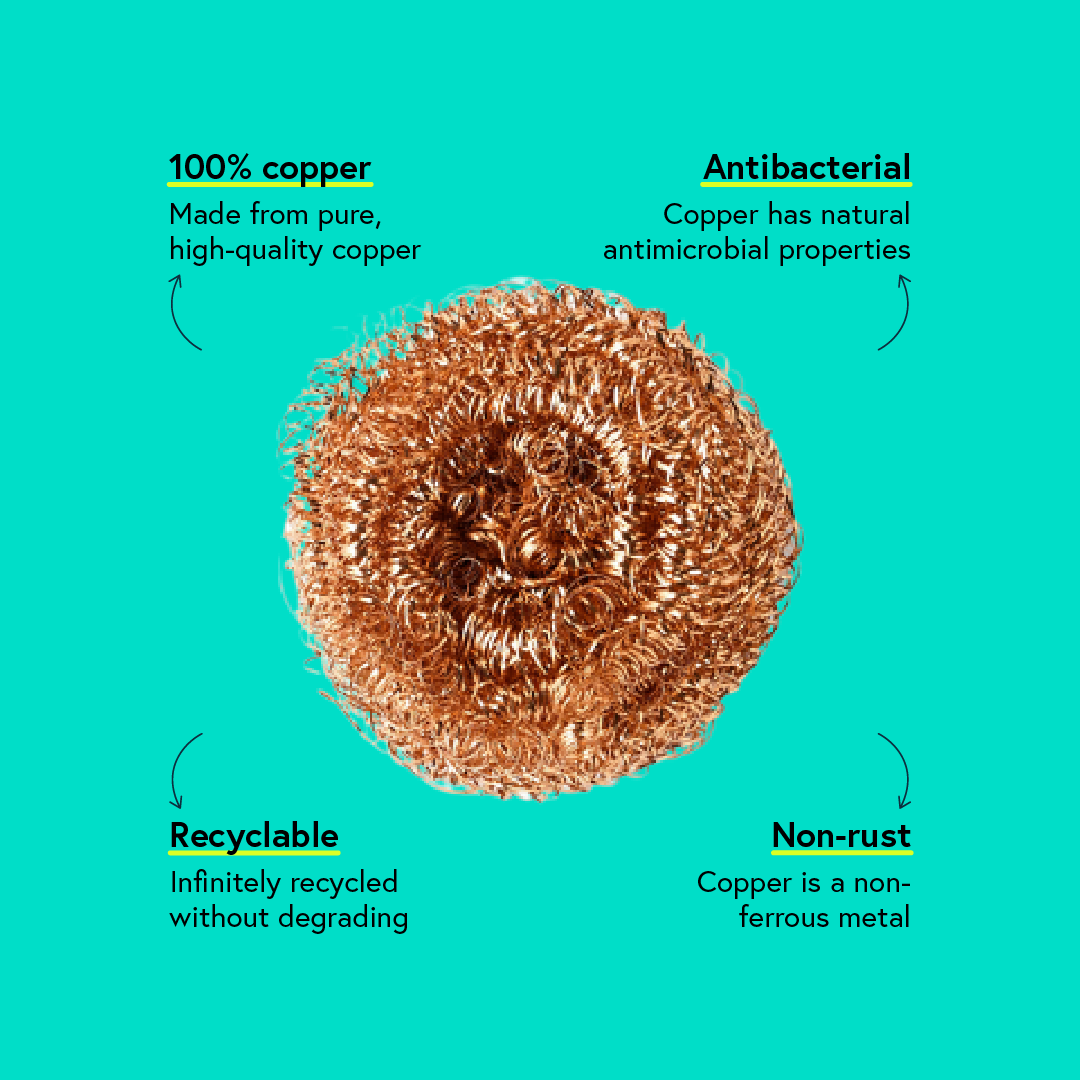 100% copper

Made from pure, high-quality copper

Antibacterial

Copper has natural antimicrobial properties

Recyclable

Infinitely recycled without degrading

Non-rust

Copper is a non-ferrous metal